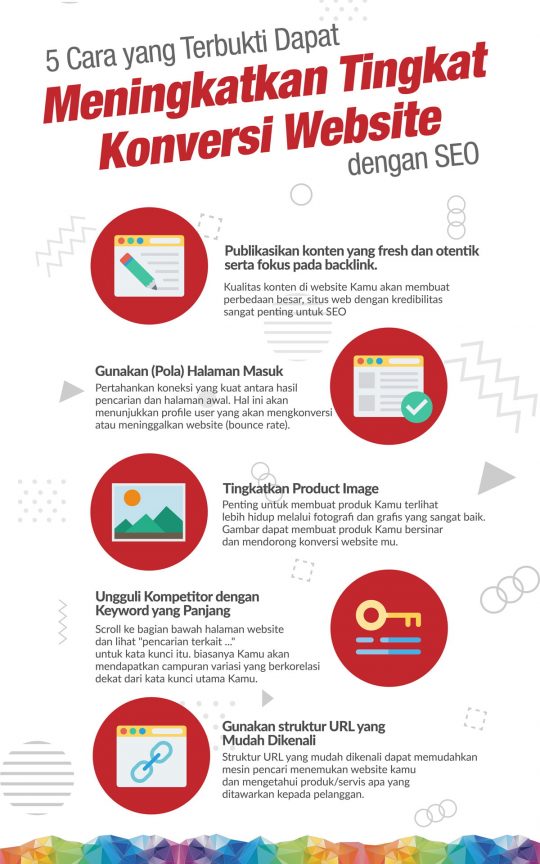 5 Cara yang Terbukti Dapat
Meningkatkan Tingkat Konversi Website
dengan SEO

Publikasikan konten yang fresh dan otentik serta fokus pada backlink.
Kualitas konten di website Kamu akan membuat perbedaan besar, situs web dengan kredibilitas sangat penting untuk SEO

Gunakan (Pola) Halaman Masuk
Pertahankan koneksi yang kuat antara hasil pencarian dan halaman awal. Hal ini akan menunjukkan profile user yang akan mengkonversi atau meninggalkan website (bounce rate).

Tingkatkan Product Image
Penting untuk membuat produk Kamu terlihat lebih hidup melalui fotografi dan grafis yang sangat baik. Gambar dapat membuat produk Kamu bersinar dan mendorong konversi website mu.

Ungguli Kompetitor dengan Keyword yang Panjang
Scroll ke bagian bawah halaman website dan lihat "pencarian terkait ..." untuk kata kunci itu. biasanya Kamu akan mendapatkan campuran variasi yang berkorelasi dekat dari kata kunci utama Kamu.

Gunakan struktur URL yang Mudah Dikenali
Struktur URL yang mudah dikenali dapat memudahkan mesin pencari menemukan website kamu dan mengetahui produk/servis apa yang ditawarkan kepada pelanggan.